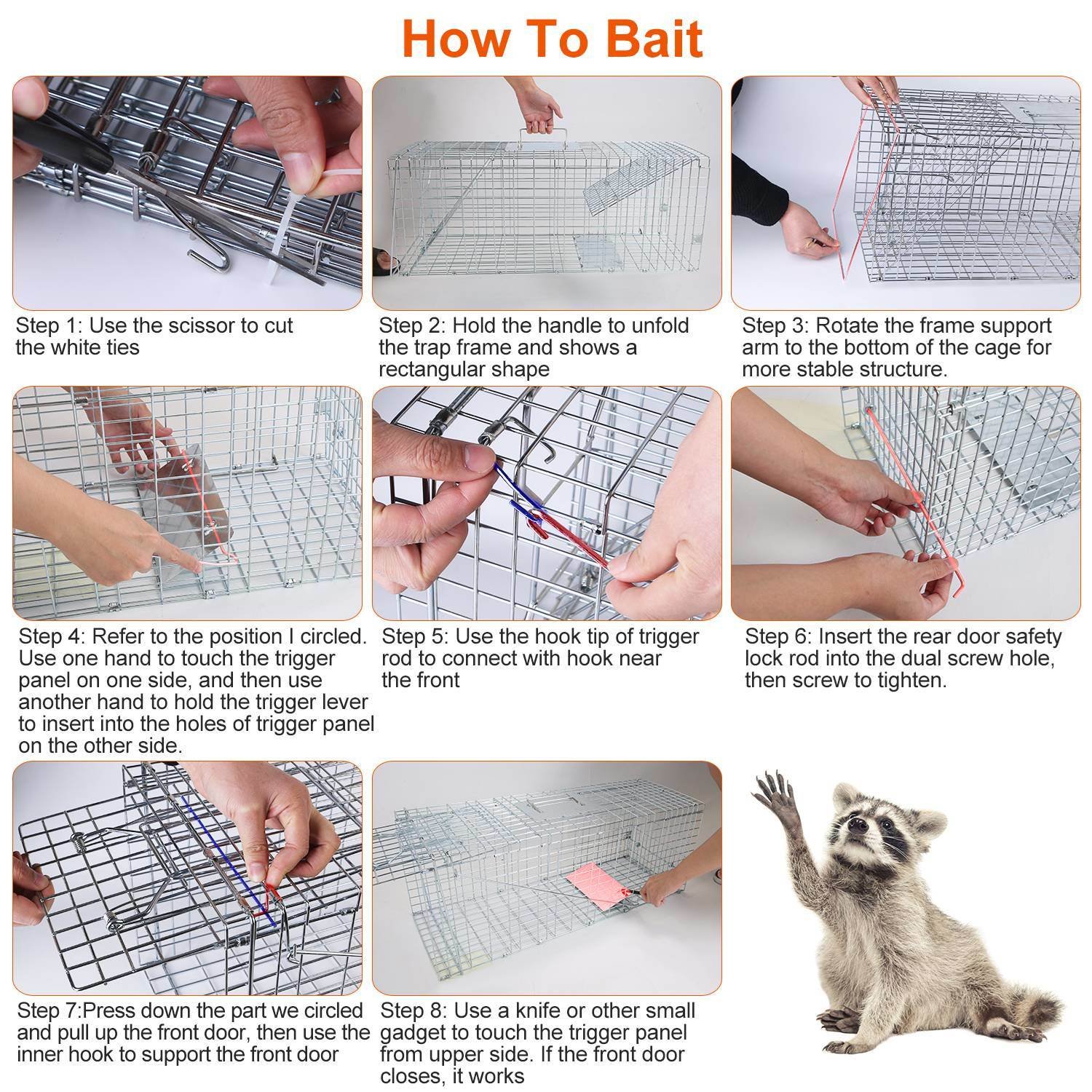 How To Bait

Step 1: Use the scissor to cut the white ties

Step 2: Hold the handle to unfold the trap frame and shows a rectangular shape

Step 3: Rotate the frame support arm to the bottom of the cage for more stable structure.

Step 4: Refer to the position I circled. Use one hand to touch the trigger panel on one side, and then use another hand to hold the trigger lever to insert into the holes of trigger panel on the other side.

Step 5: Use the hook tip of trigger rod to connect with hook near the front

Step 6: Insert the rear door safety lock rod into the dual screw hole, then screw to tighten.

Step 7:Press down the part we circled and pull up the front door, then use the inner hook to support the front door

Step 8: Use a knife or other small gadget to touch the trigger panel from upper side. If the front door closes, it works